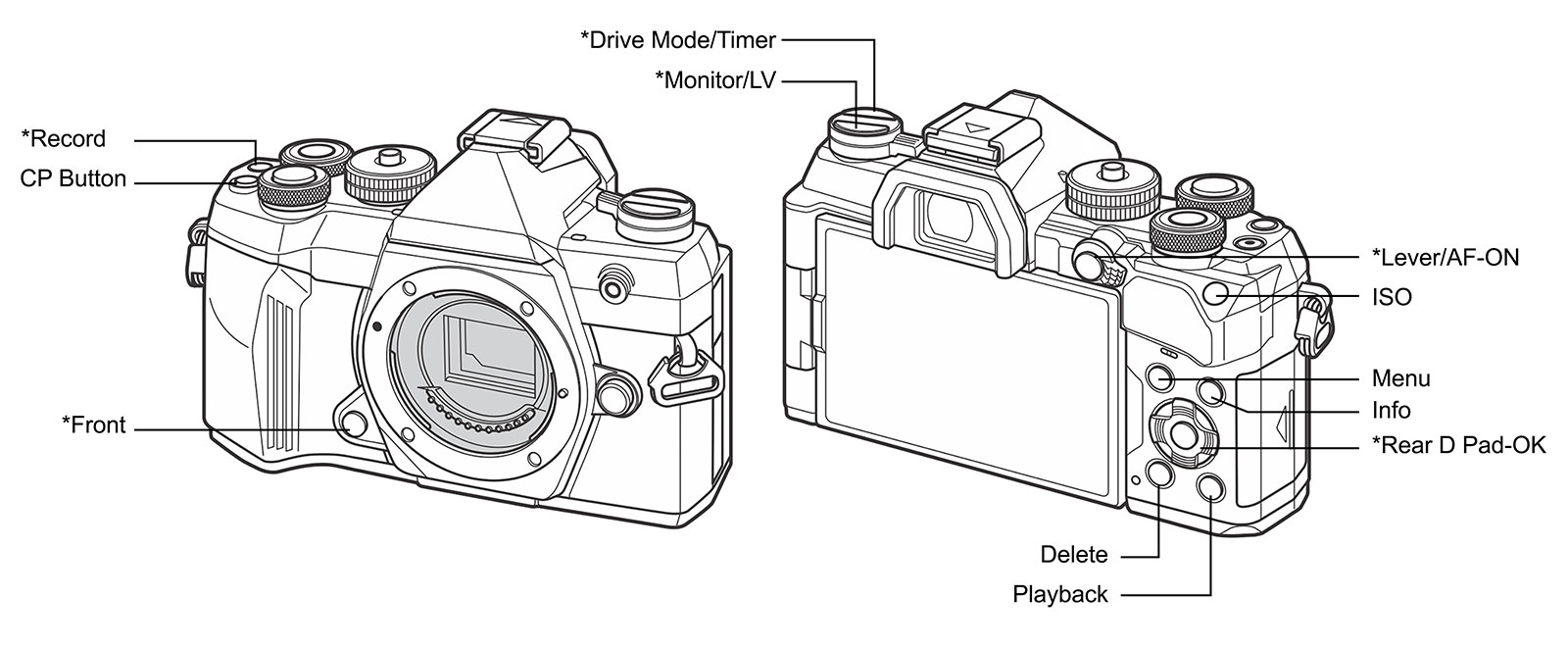 *Drive Mode/Timer
*Monitor/LV
*Record
CP Button
*Front
*Lever/AF-ON
ISO
Menu
Info
*Rear D Pad-OK
Delete
Playback