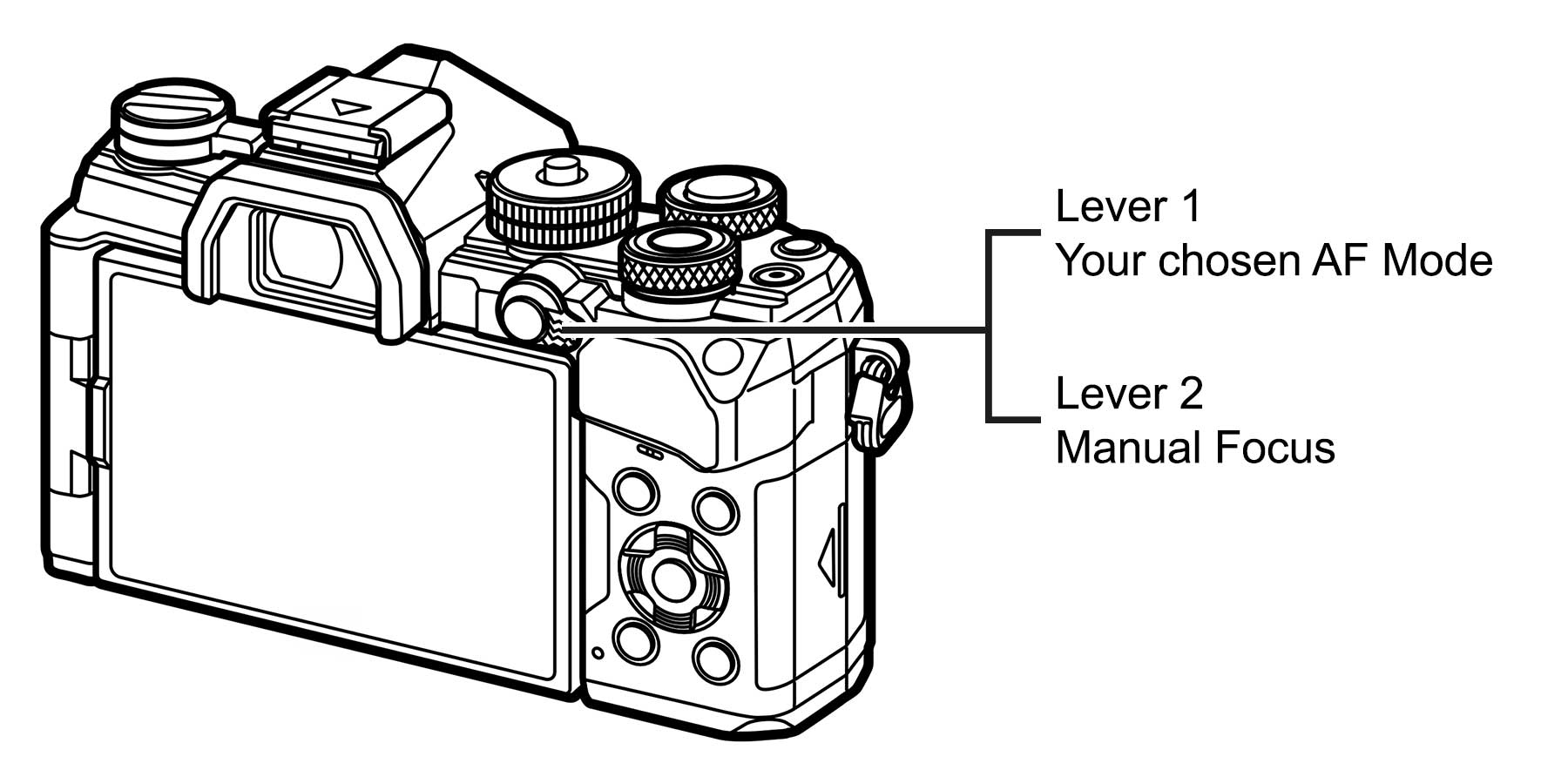 Lever 1
Your chosen AF Mode

Lever 2
Manual Focus