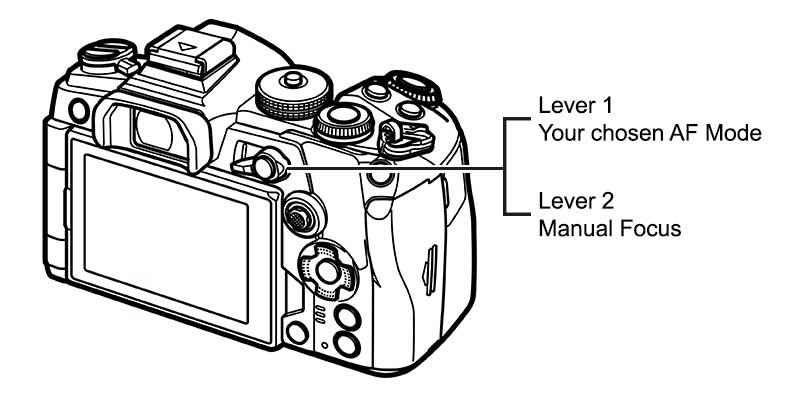 Lever 1
Your chosen AF Mode

Lever 2
Manual Focus